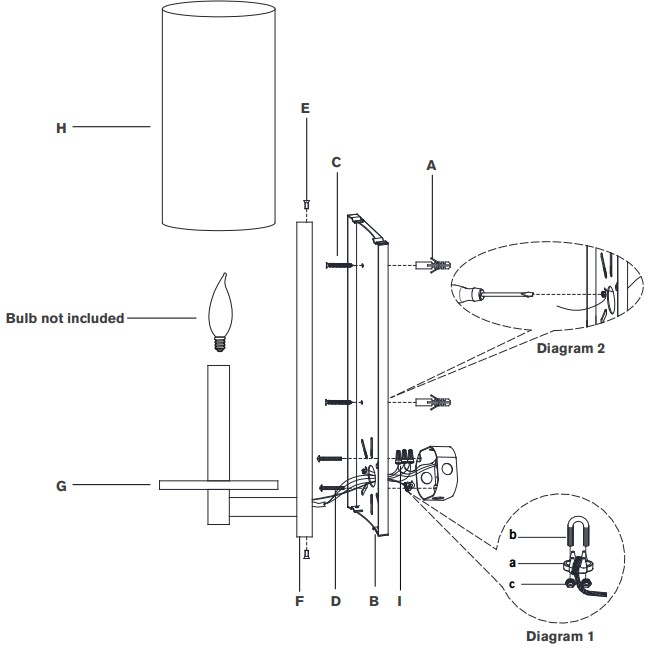 H

E

C

A

Bulb not included

Diagram 2

G

b

a

c

F D B I

Diagram 1