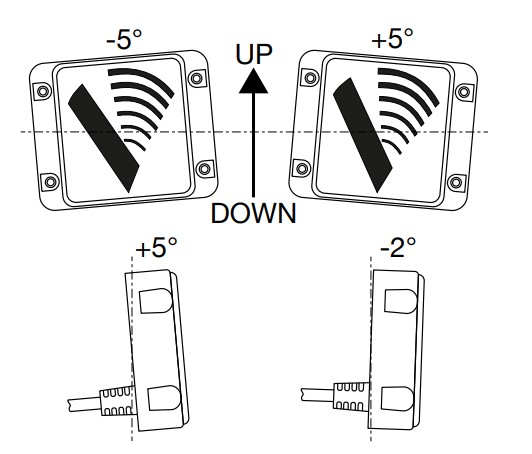 -5°
UP
+5°
DOWN
+5°
-2°