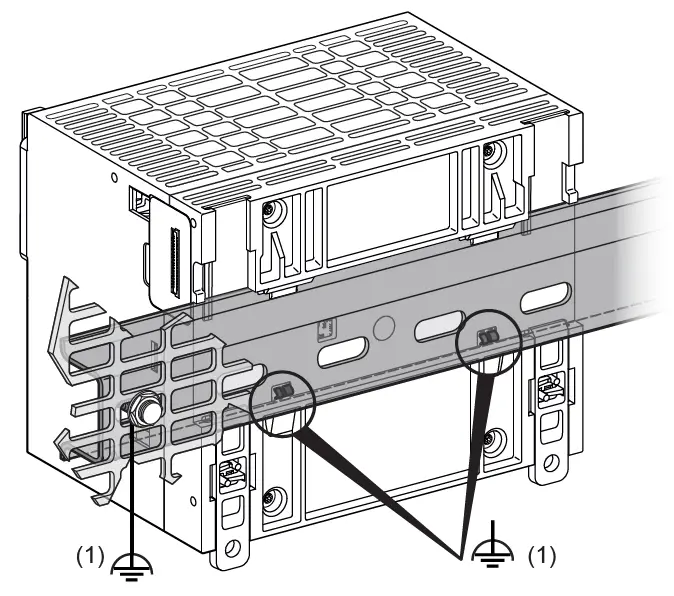 (1)

(1)