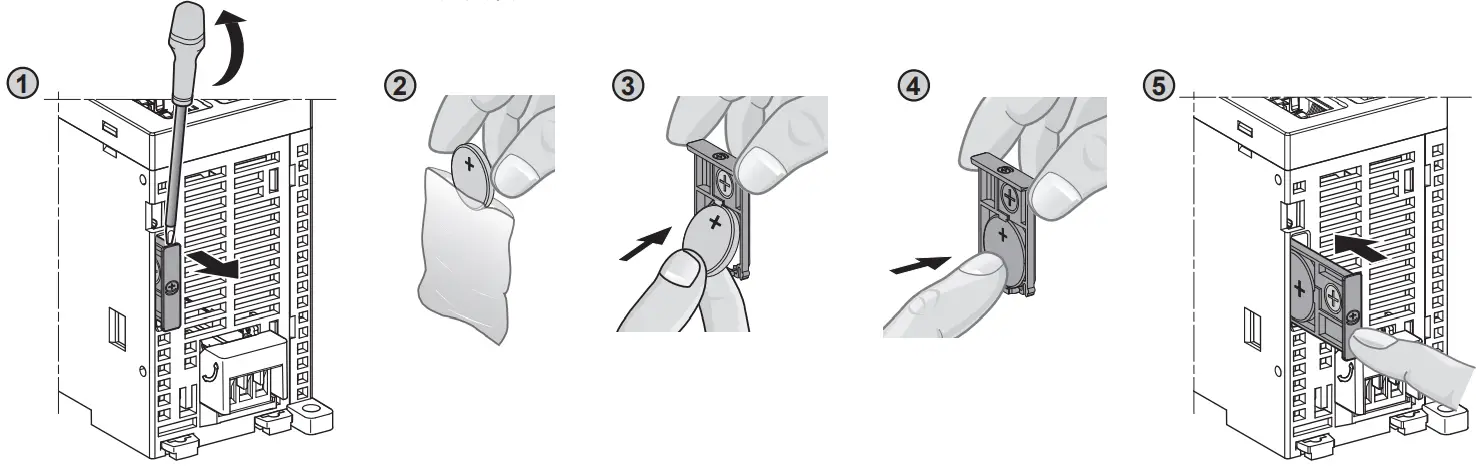 1

2

3

4

5