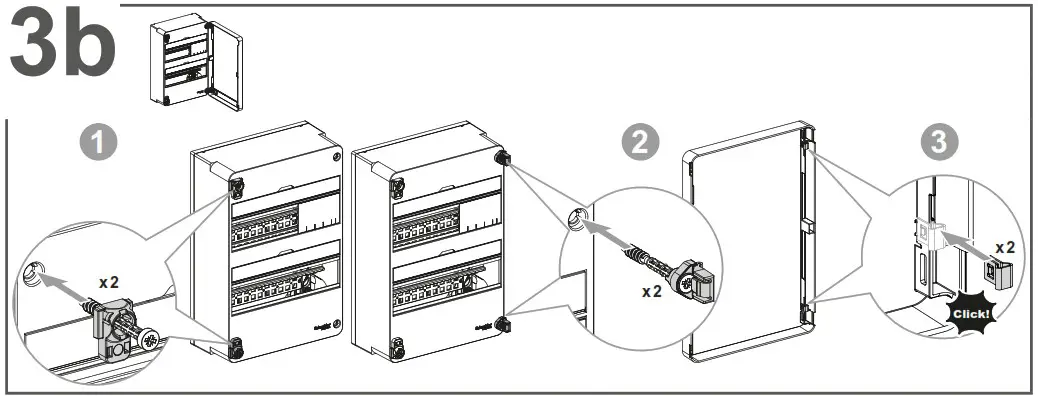 3b

1

x 2

2

x 2

3

x 2

Click!