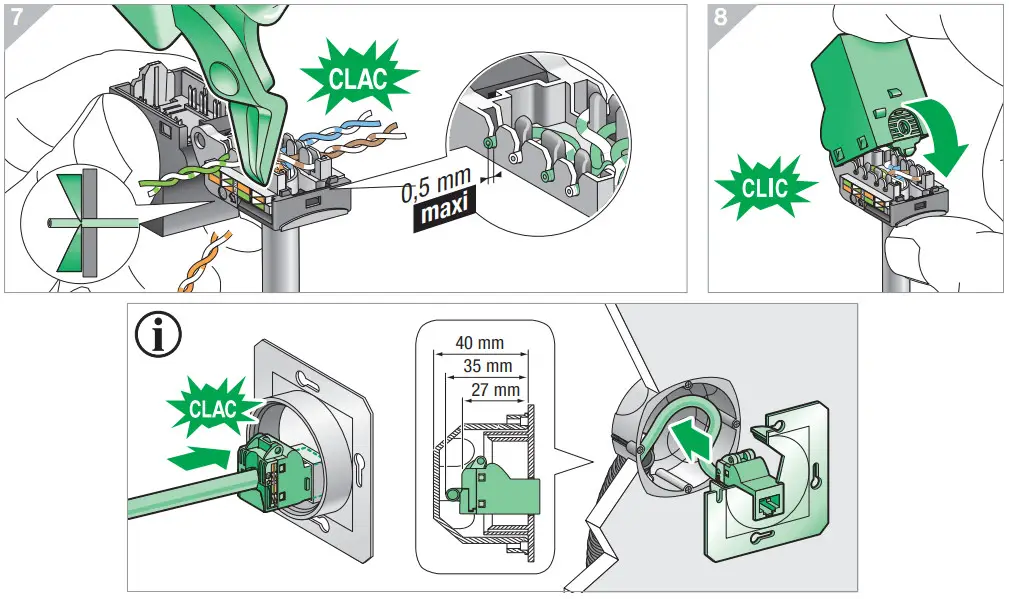 7

CLAC

0,5 mm
maxi

8

CLIC

i

CLAC

40 mm
35 mm
27 mm