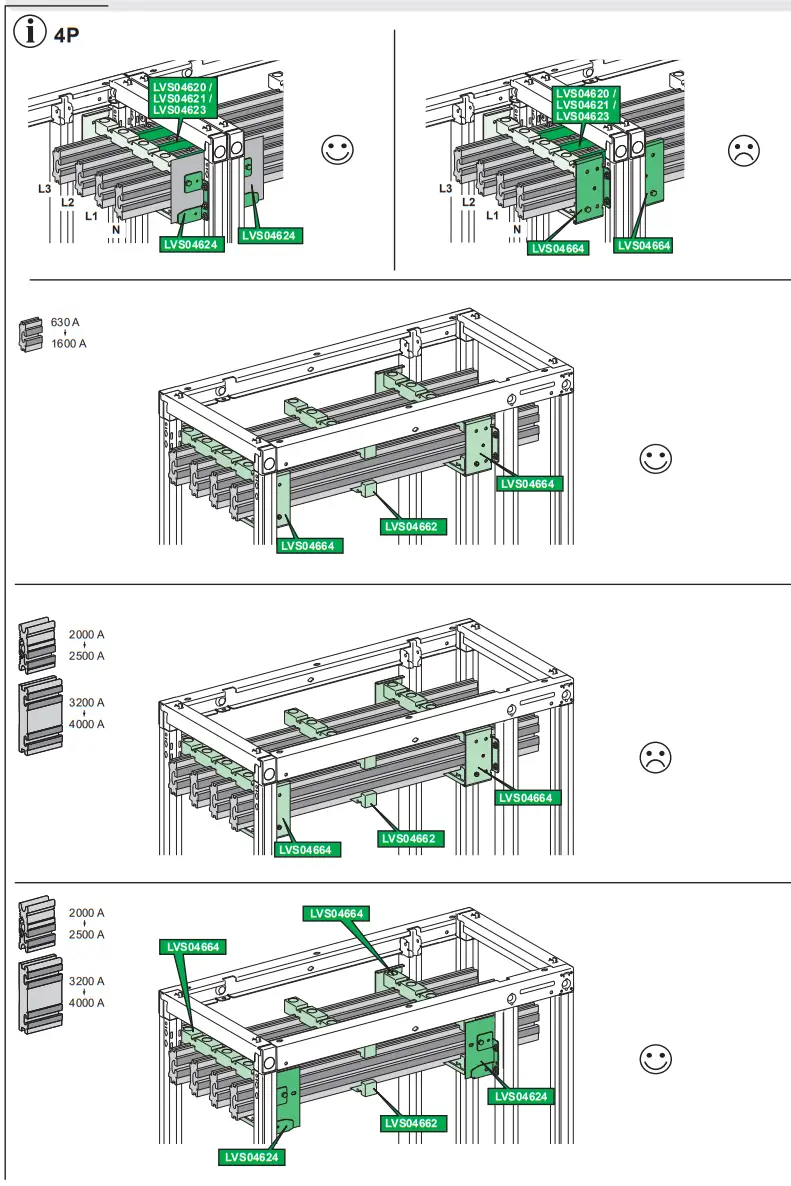 4P

LVS04620 /
LVS04621 /
LVS04623

L3
L2
L1
N

LVS04624
LVS04624

LVS04620 /
LVS04621 /
LVS04623

L3
L2
L1
N

LVS04664
LVS04664

630 A
1600 A

LVS04664
LVS04662
LVS04664

2000 A
2500 A
3200 A
4000 A

LVS04664
LVS04662
LVS04664

2000 A
2500 A
3200 A
4000 A

LVS04664
LVS04664
LVS04624
LVS04662
LVS04624