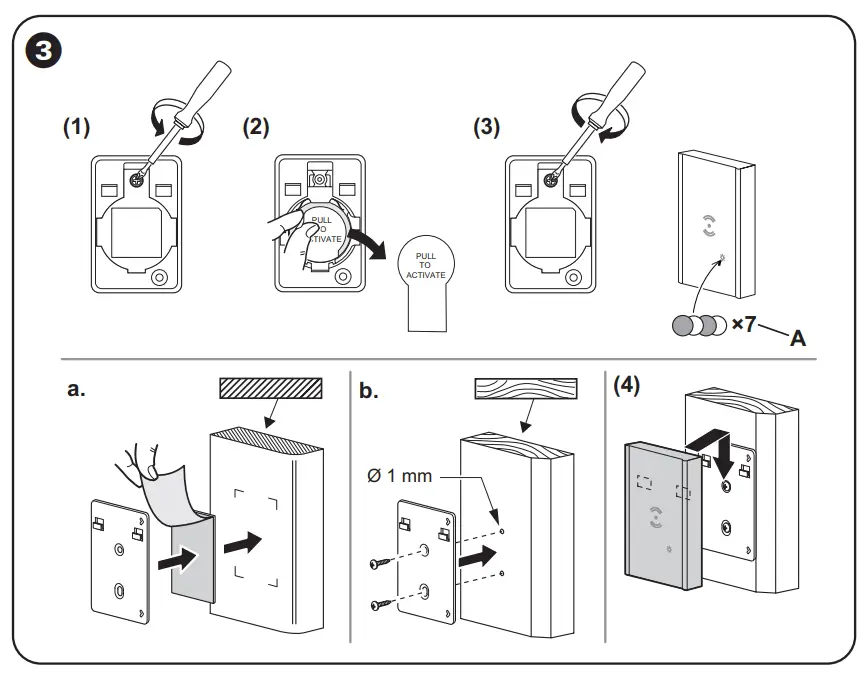 3

(1)

(2)

PULL TO ACTIVATE

PULL TO ACTIVATE

(3)

×7

A

a.

b.

Ø 1 mm

(4)