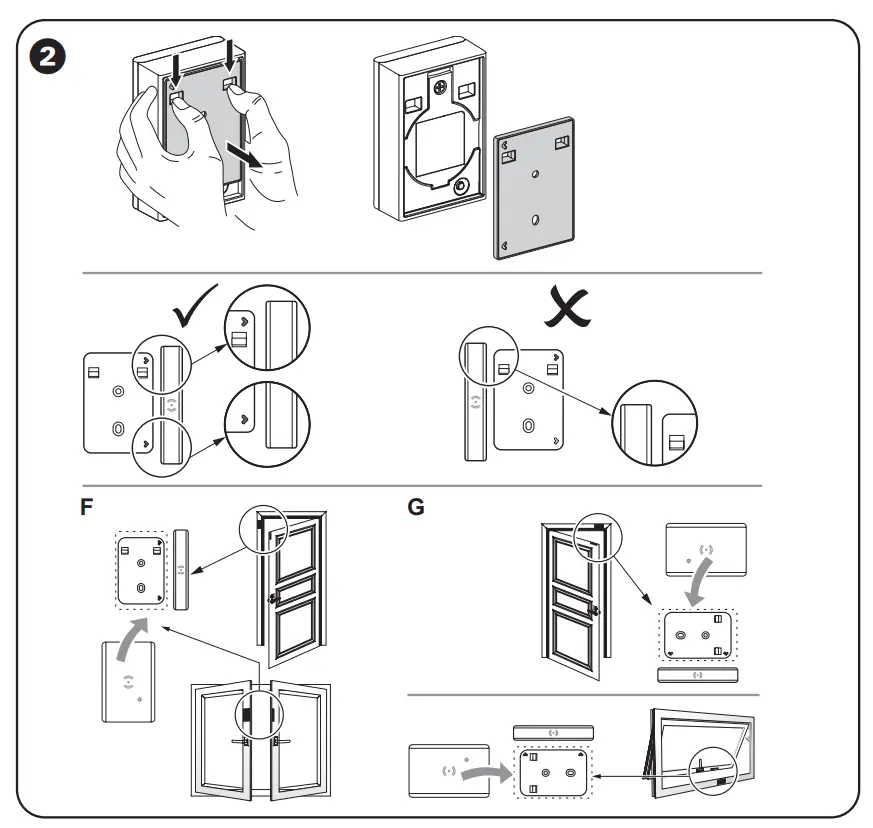 2

F

G