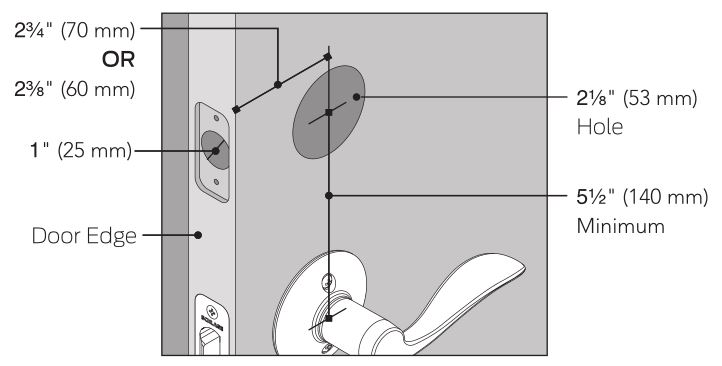 2¾" (70 mm)
OR
2⅜" (60 mm)

1" (25 mm)

Door Edge

2⅛" (53 mm)
Hole

5½" (140 mm)
Minimum

SCHLAGE