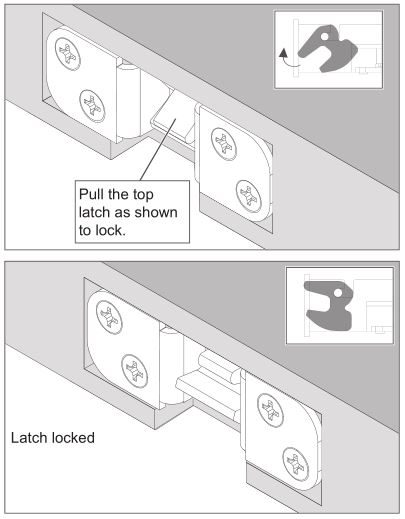 Pull the top latch as shown to lock.

Latch locked