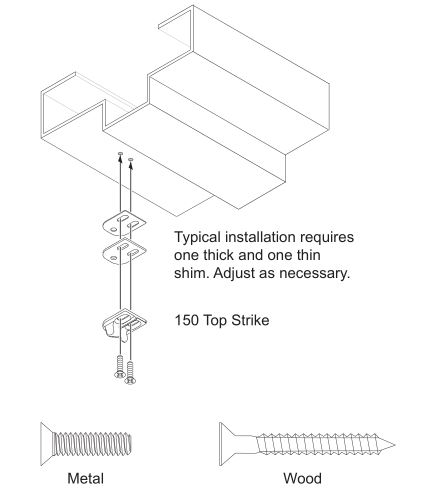 Typical installation requires one thick and one thin shim. Adjust as necessary.

150 Top Strike

Metal

Wood