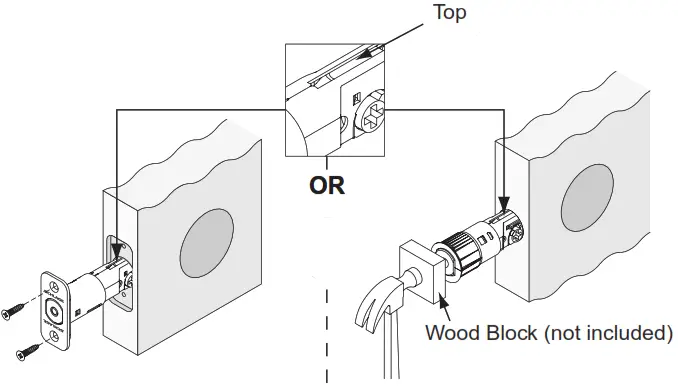 Top

OR

Wood Block (not included)