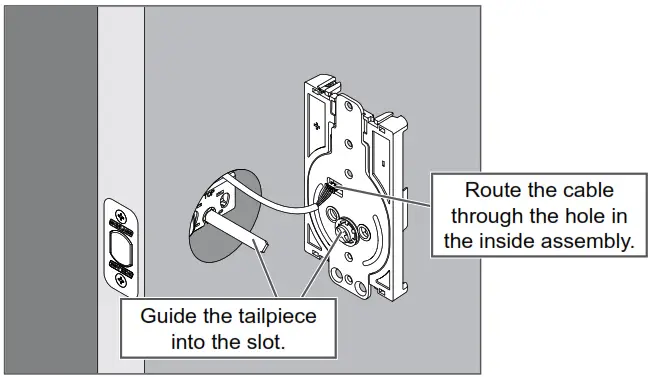 Route the cable through the hole in the inside assembly.

Guide the tailpiece into the slot.