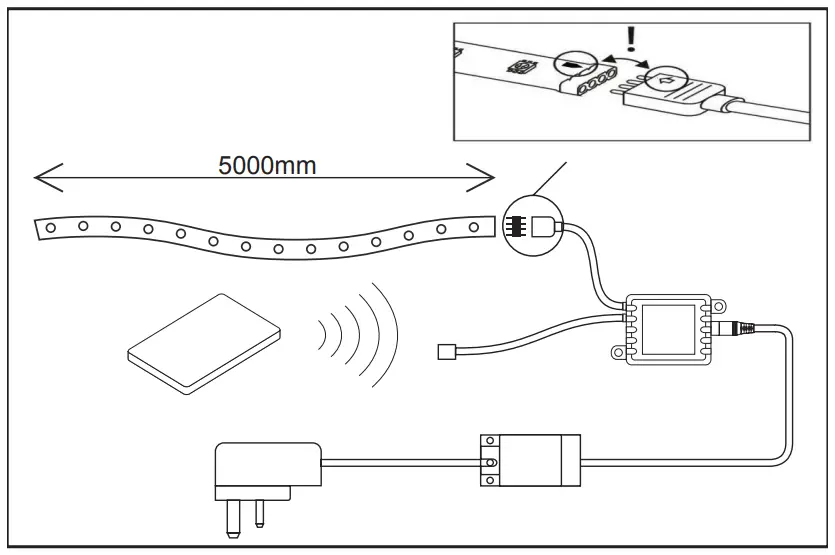 !

5000mm