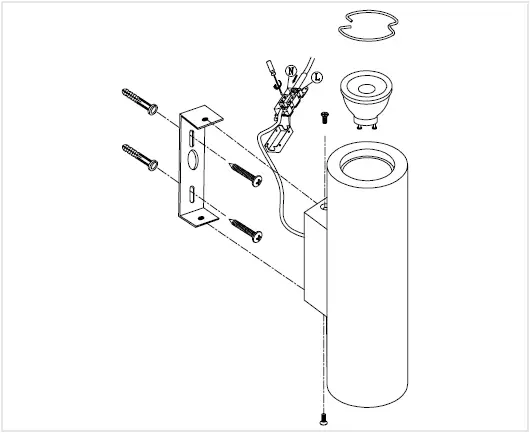 N
L