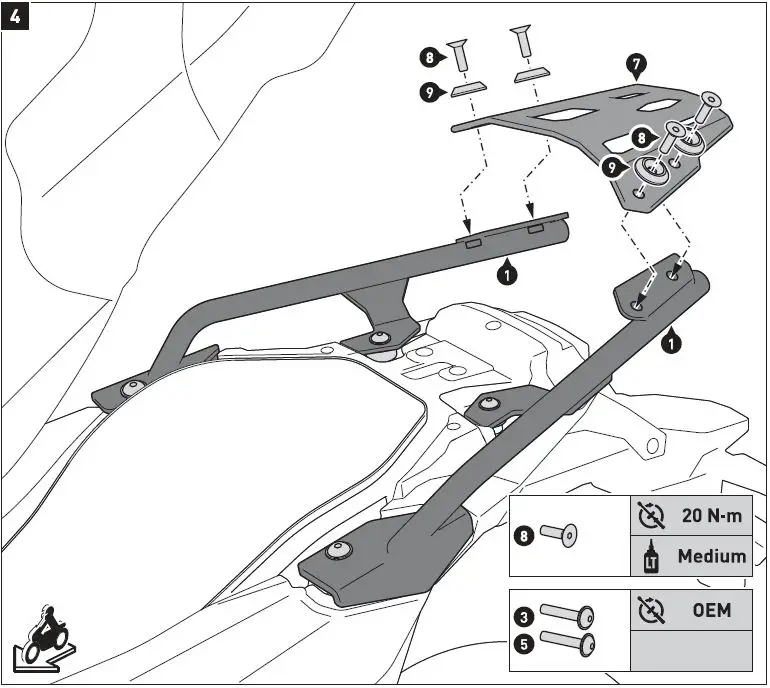 4

8

9

7

8

9

1

1

8

20 N-m

LT

Medium

3

5

OEM