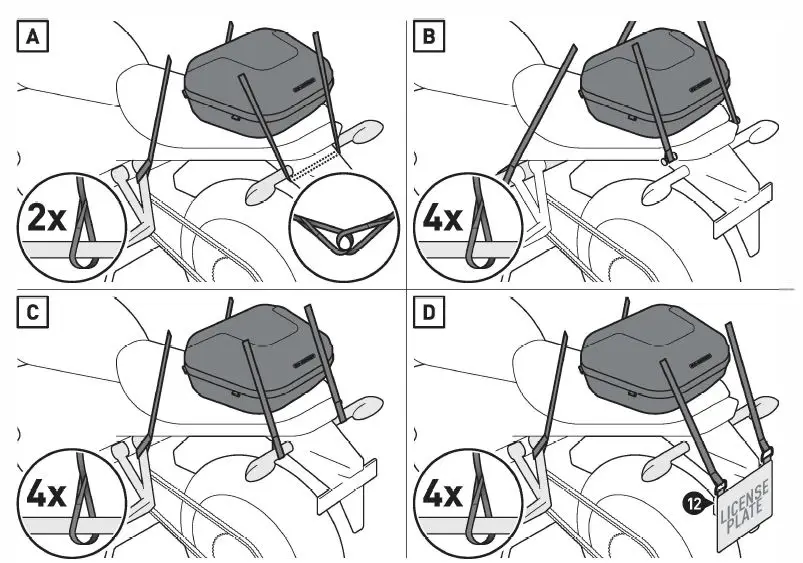 A

2x

B

4x

C

4x

D

4x

12

LICENSE PLATE