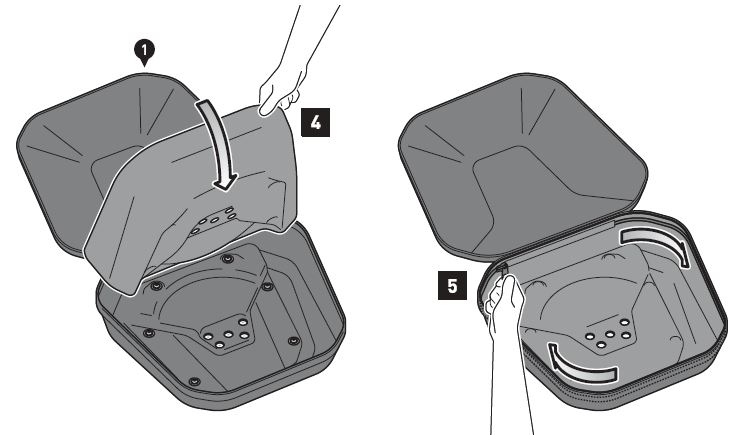 1

4

5