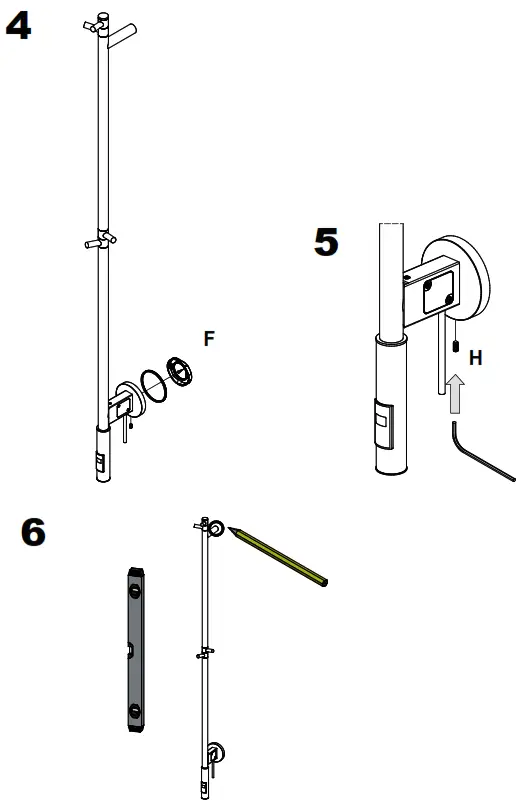 4

F

5

H

6