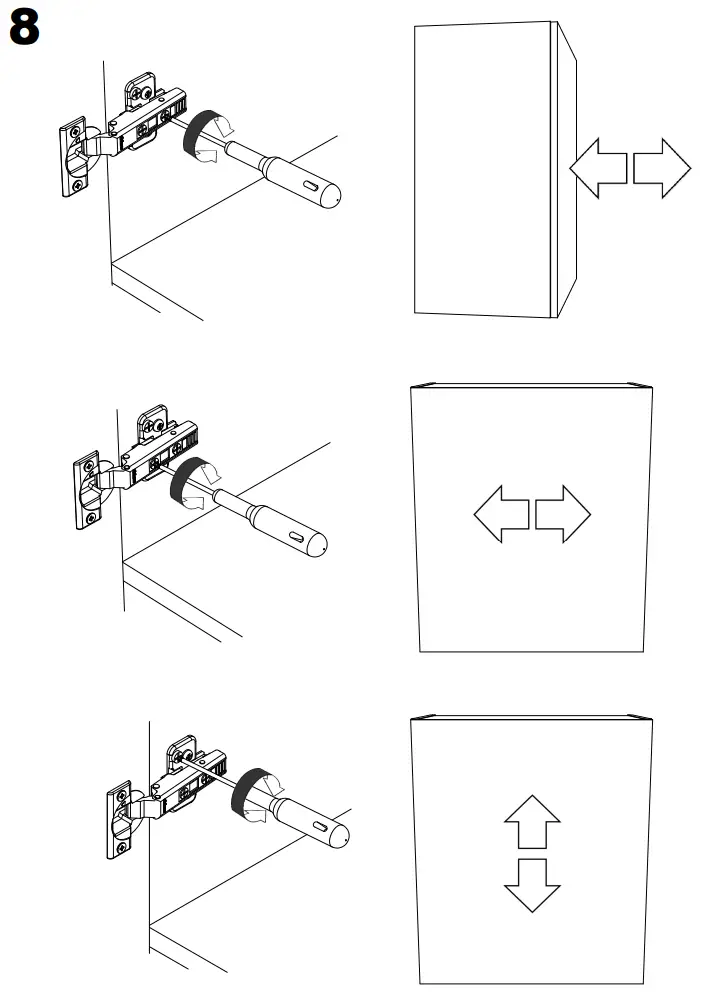 8