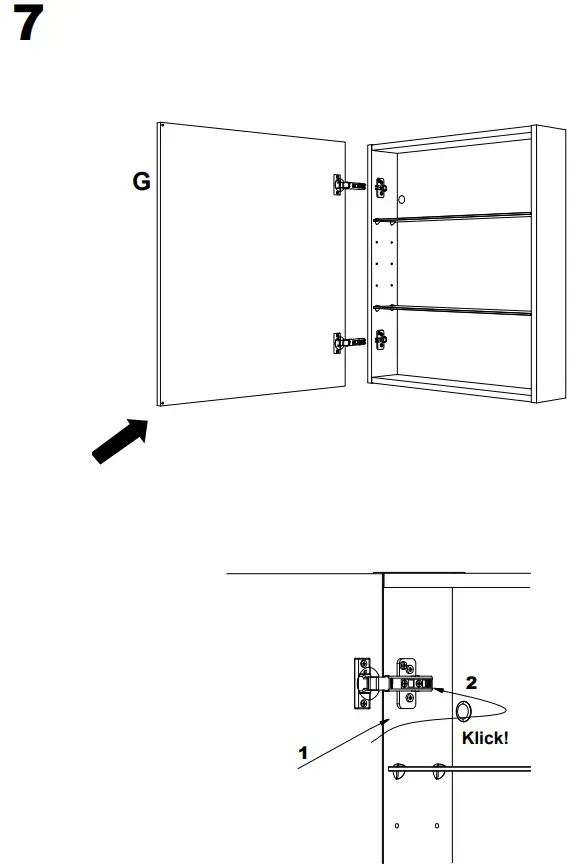 7

G

2

Klick!

1