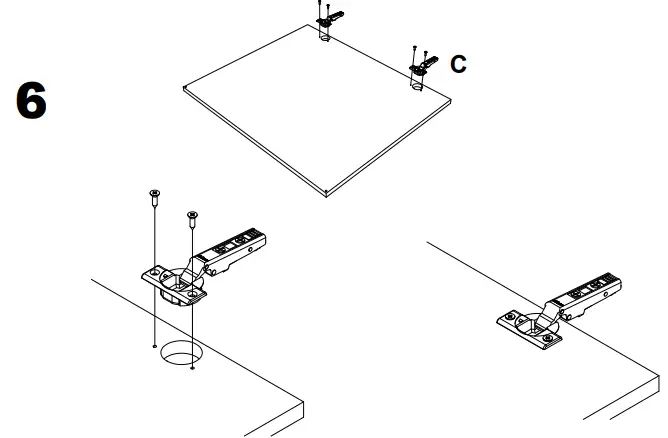 6

C