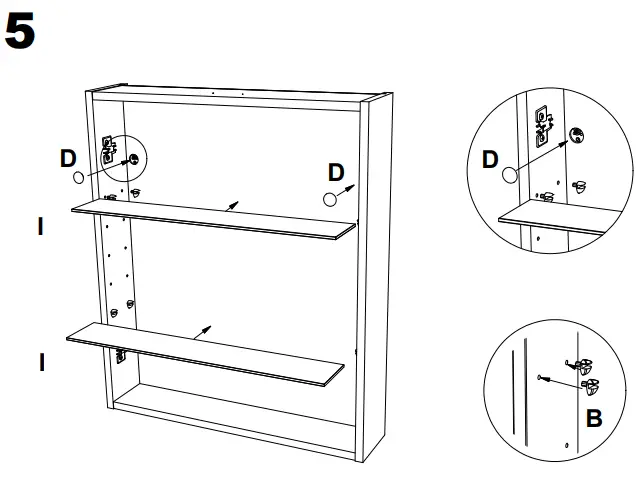 5

D

D

I

I

D

B