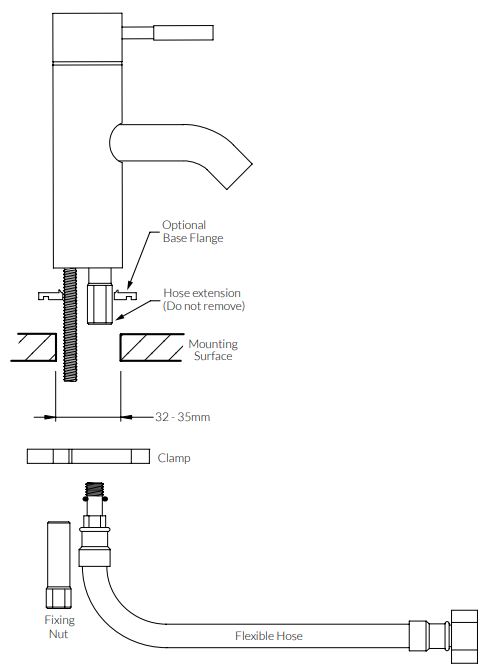 Optional Base Flange

Hose extension (Do not remove)

Mounting Surface

32 - 35mm

Clamp

Fixing Nut

Flexible Hose