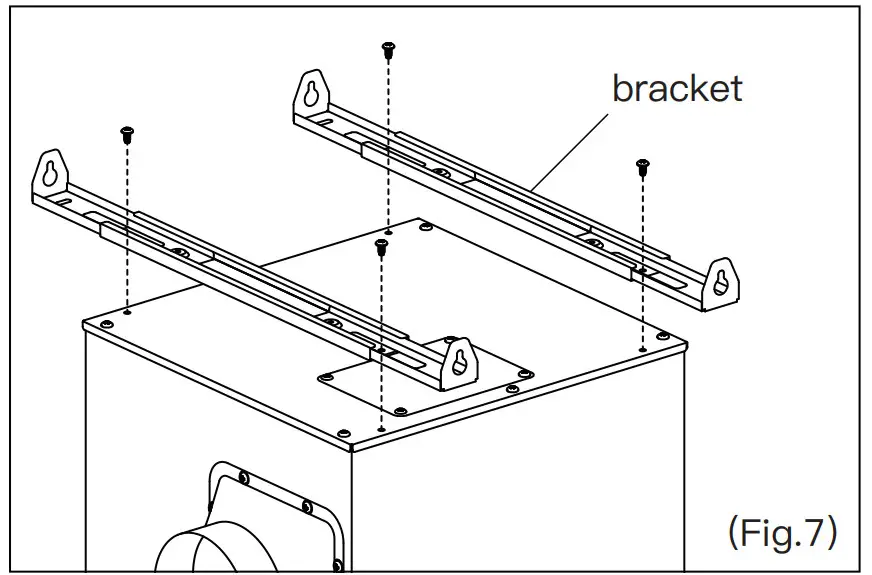 bracket

(Fig.7)