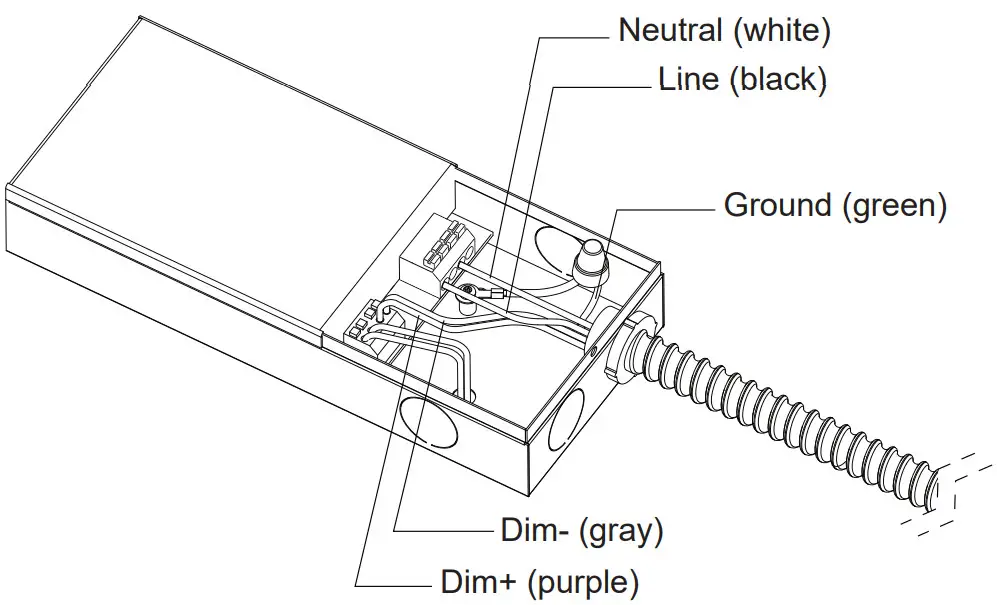 Neutral (white)
Line (black)
Ground (green)
Dim- (gray)
Dim+ (purple)