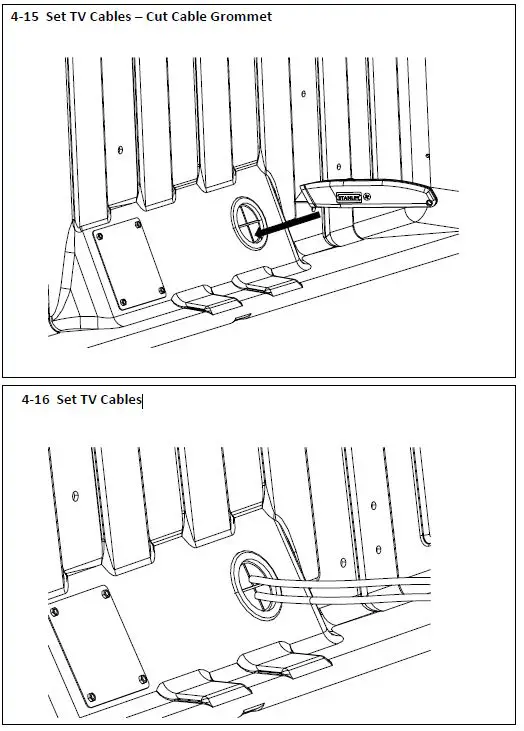 4-15 Set TV Cables – Cut Cable Grommet

STANLEY

4-16 Set TV Cables