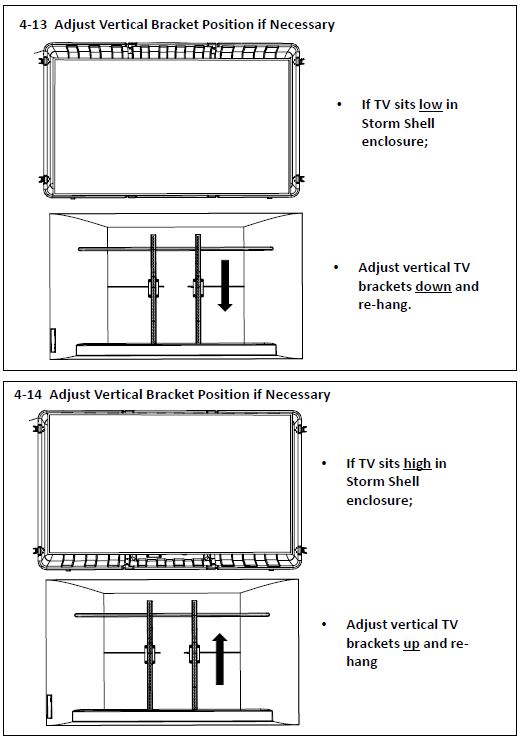 4-13 Adjust Vertical Bracket Position if Necessary

• If TV sits low in Storm Shell enclosure;

• Adjust vertical TV brackets down and re-hang.

4-14 Adjust Vertical Bracket Position if Necessary

• If TV sits high in Storm Shell enclosure;

• Adjust vertical TV brackets up and re-hang