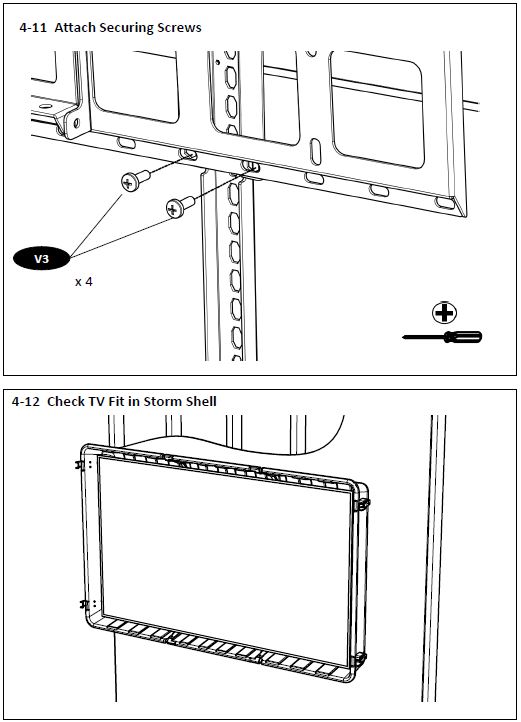 4-11 Attach Securing Screws

V3

x 4

4-12 Check TV Fit in Storm Shell