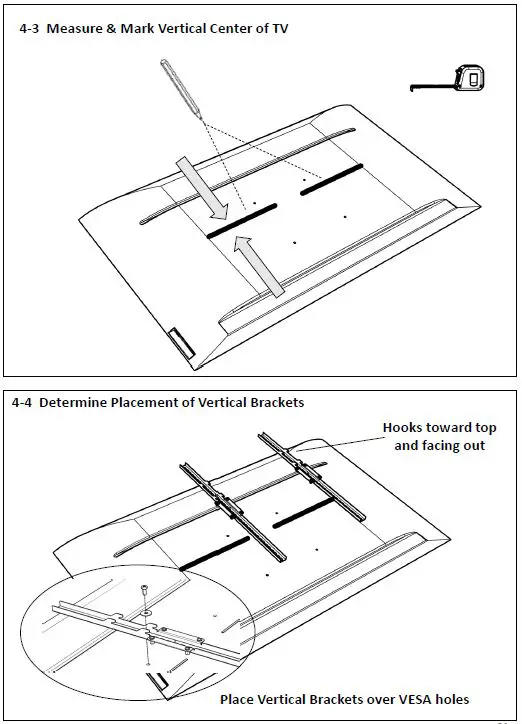 4-3 Measure & Mark Vertical Center of TV

4-4 Determine Placement of Vertical Brackets

Hooks toward top and facing out

Place Vertical Brackets over VESA holes