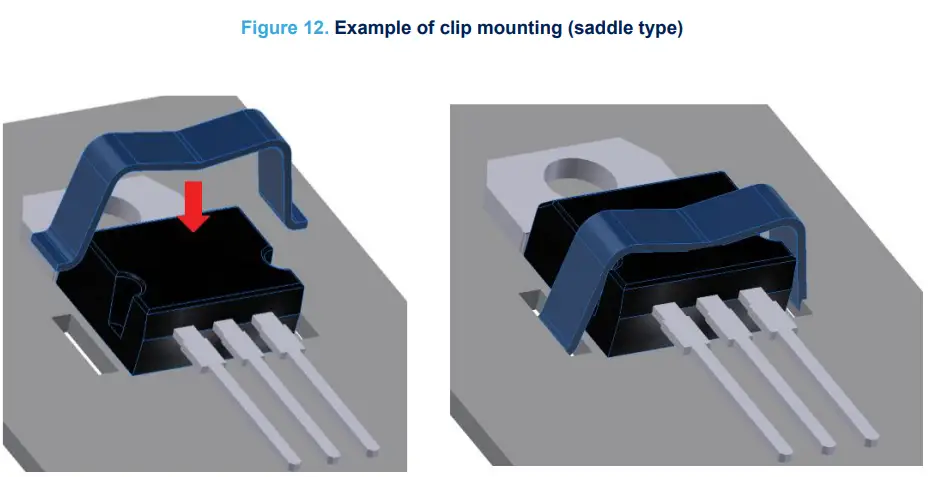 Figure 12. Example of clip mounting (saddle type)