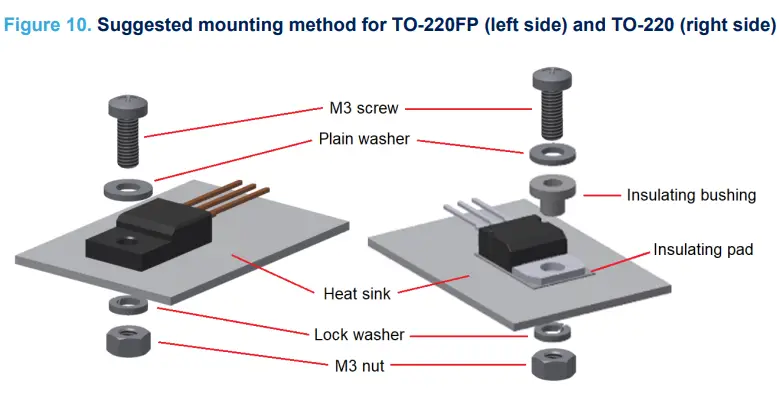 Figure 10. Suggested mounting method for TO-220FP (left side) and TO-220 (right side)

M3 screw
Plain washer
Insulating bushing
Insulating pad
Heat sink
Lock washer
M3 nut