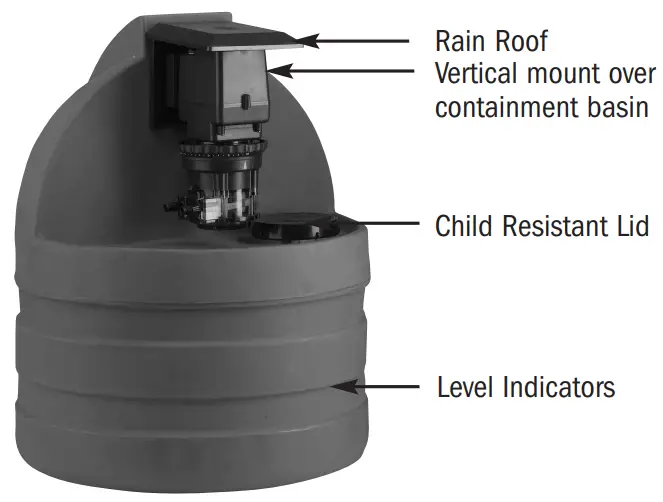 Rain Roof

Vertical mount over containment basin

Child Resistant Lid

Level Indicators