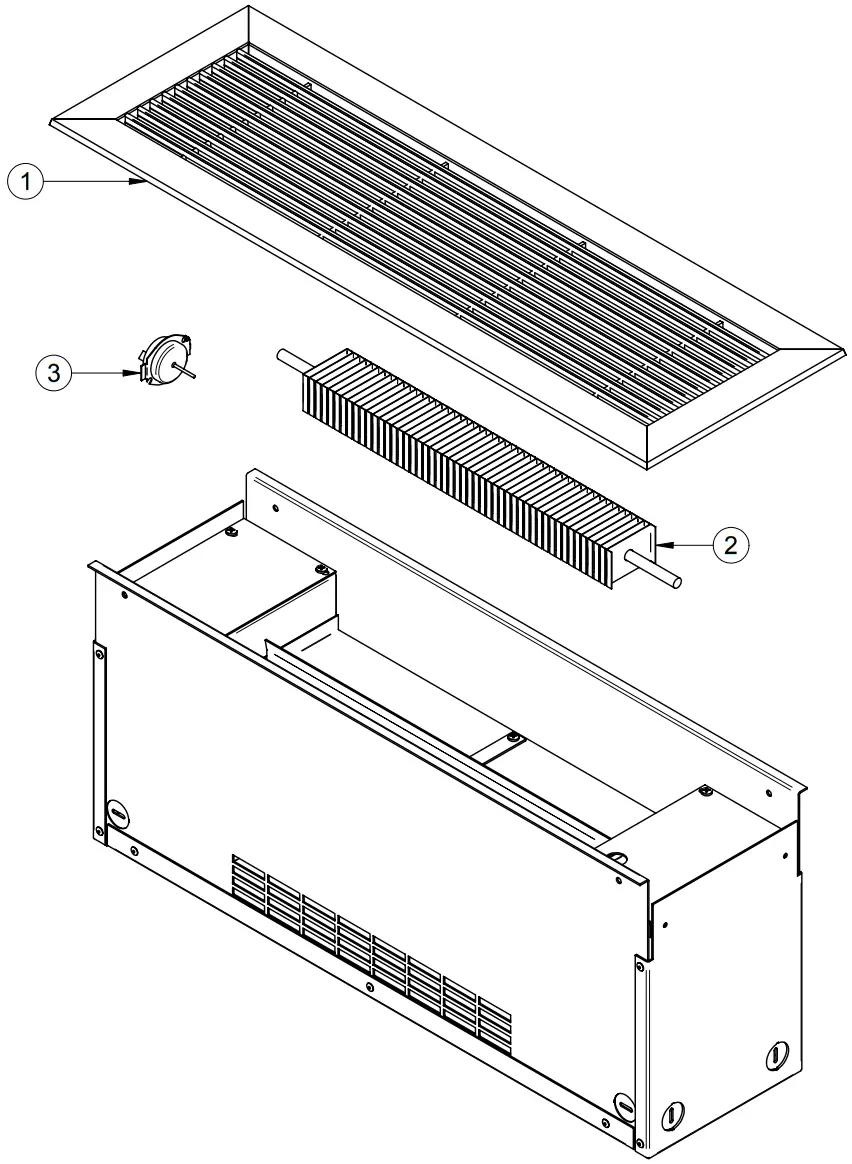 1
3
2