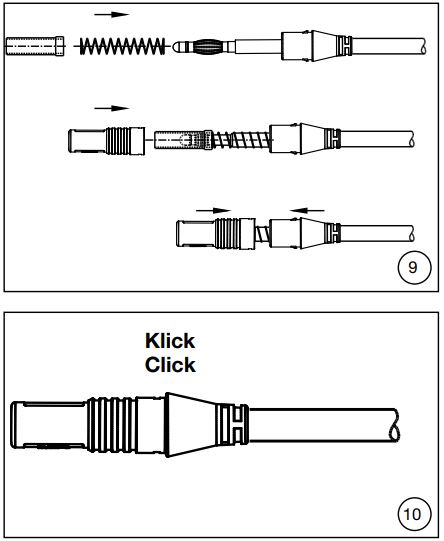 9

Klick
Click

10