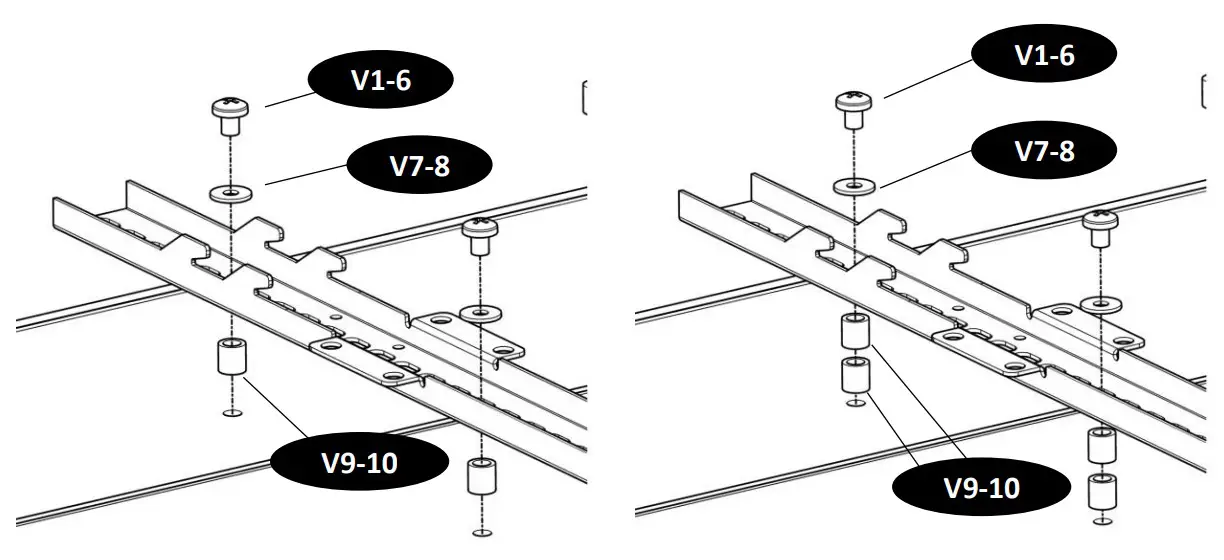 V1-6
V7-8
V9-10
V1-6
V7-8
V9-10