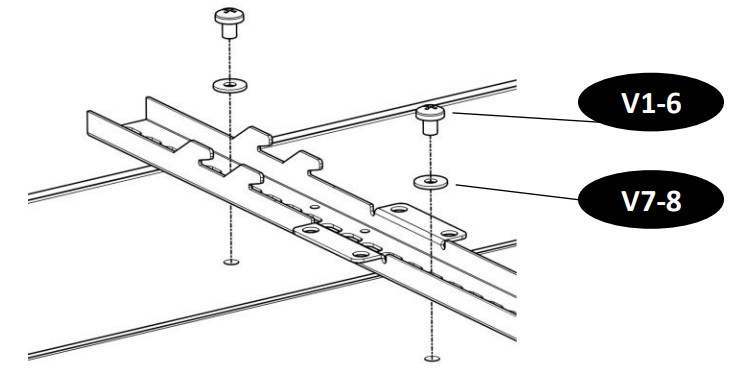 V1-6

V7-8