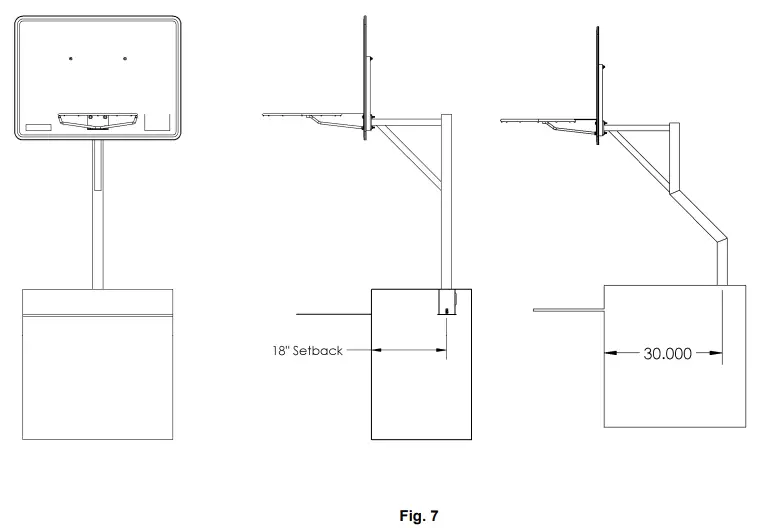 18" Setback

30.000

Fig. 7