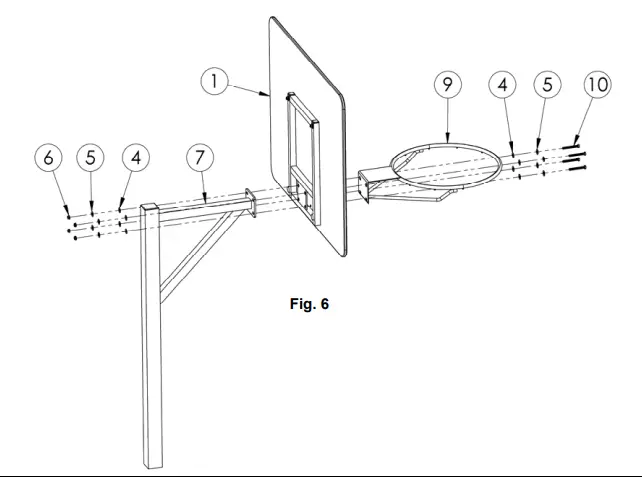 1

9

4

5

10

6

5

4

7

Fig. 6