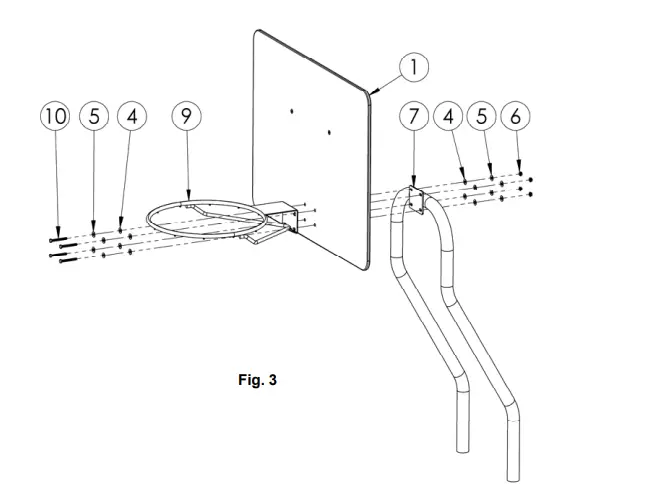 1
10
5
4
9
7
4
5
6
Fig. 3