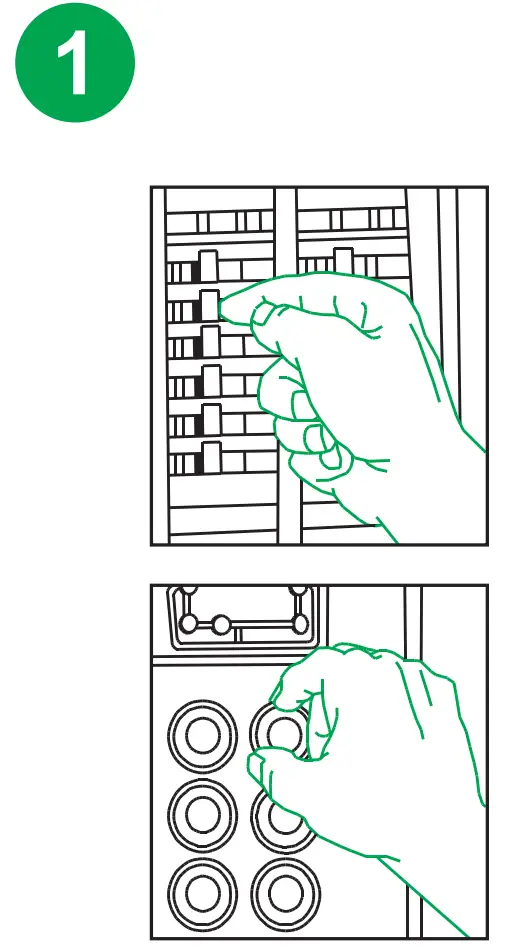 1