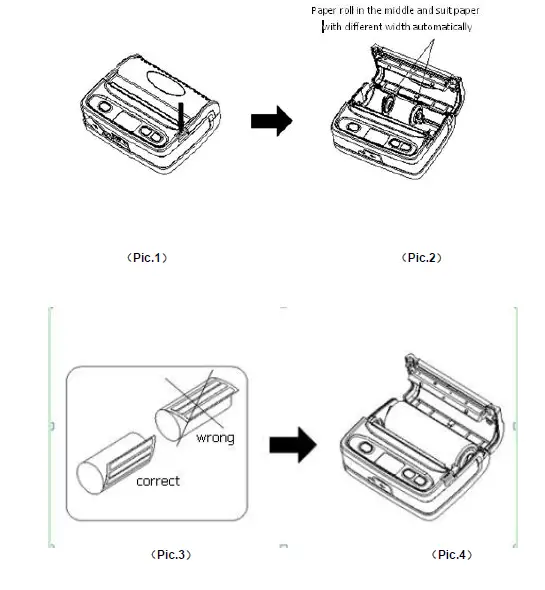 Paper roll in the middle and suit paper with different width automatically

（Pic.1）

（Pic.2）

wrong

correct

（Pic.3）

（Pic.4）