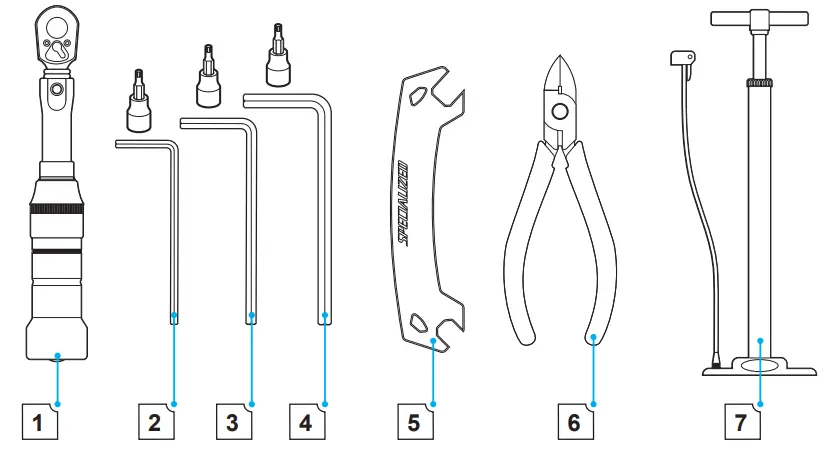 SPECIALIZED

1

2

3

4

5

6

7