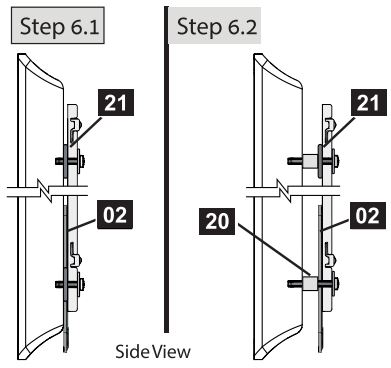 Step 6.1

21

02

Step 6.2

21

20

02

Side View