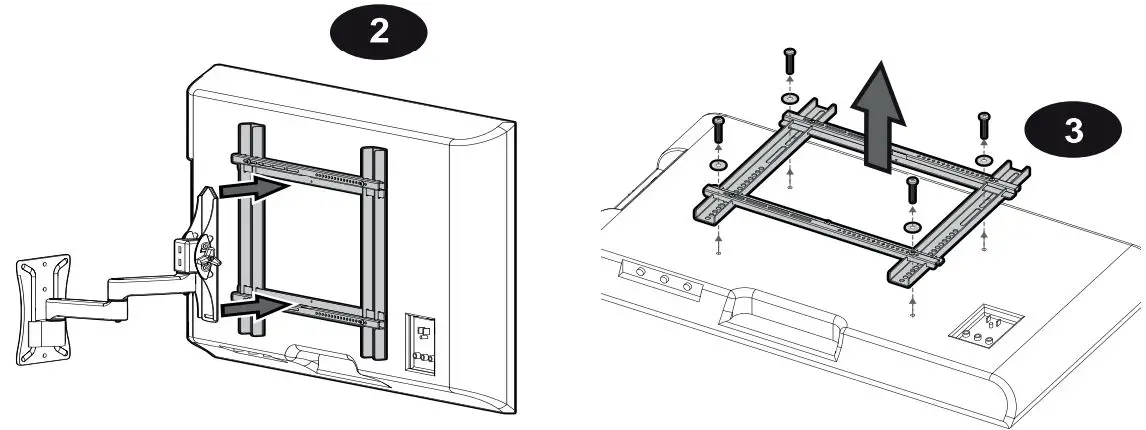 2

3