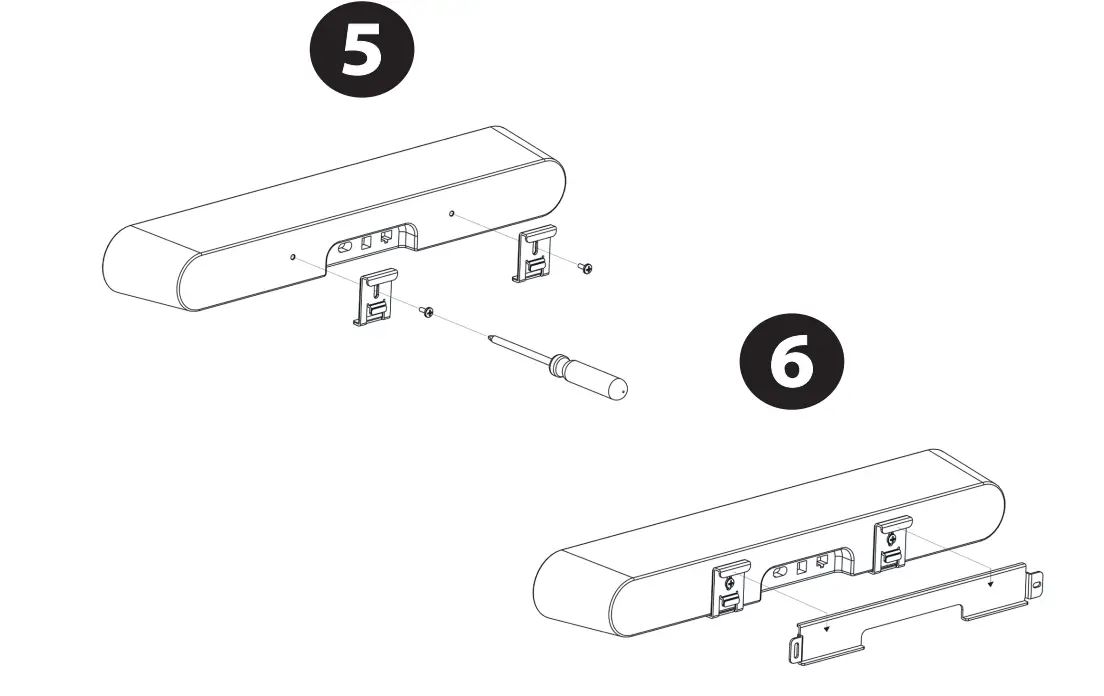 5

6