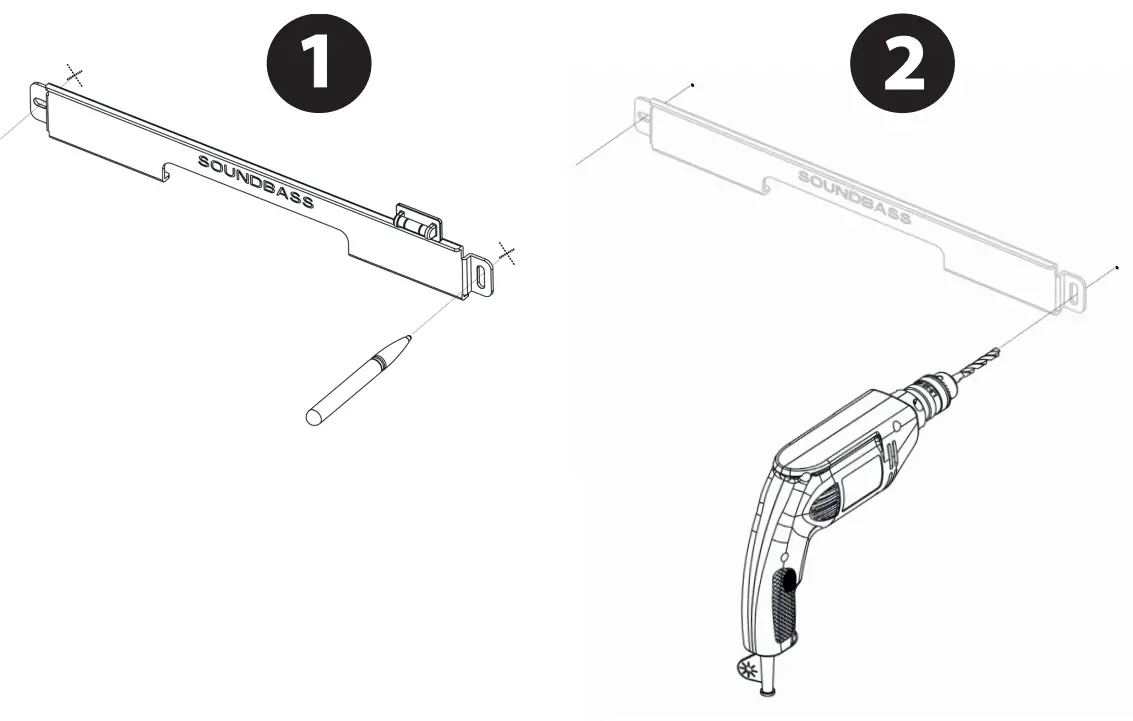 1

SOUNDBASS

2

SOUNDBASS