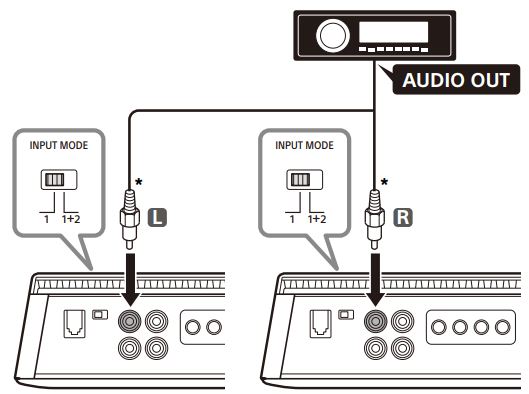 AUDIO OUT

INPUT MODE

1 1+2

*

L

INPUT MODE

1 1+2

*

R