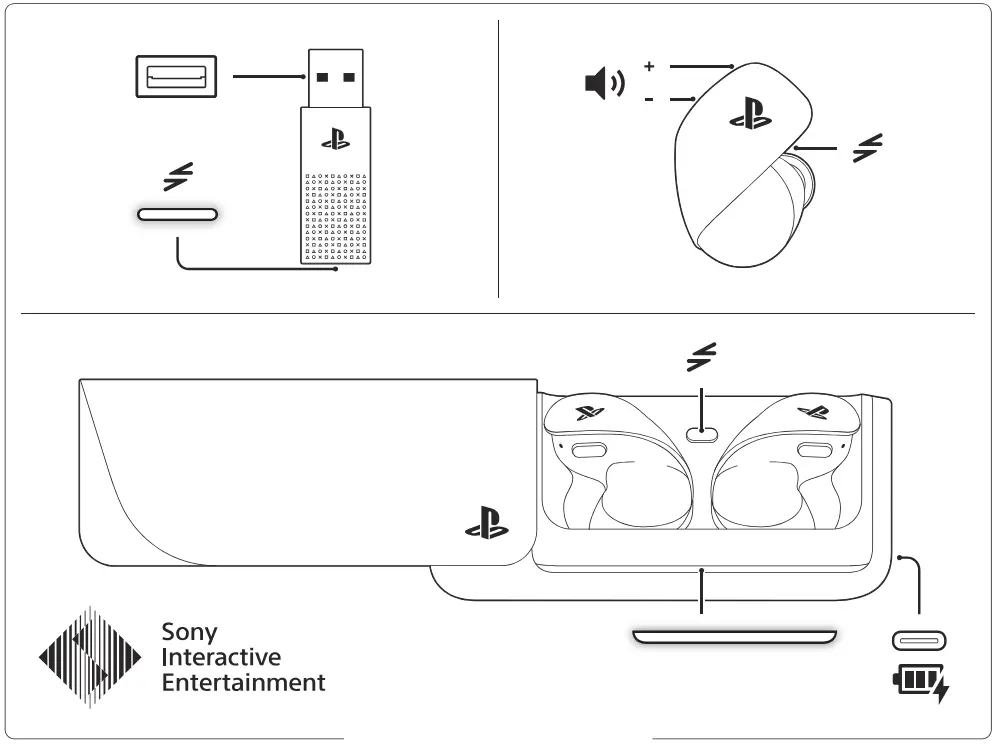 +
-

Sony
Interactive
Entertainment